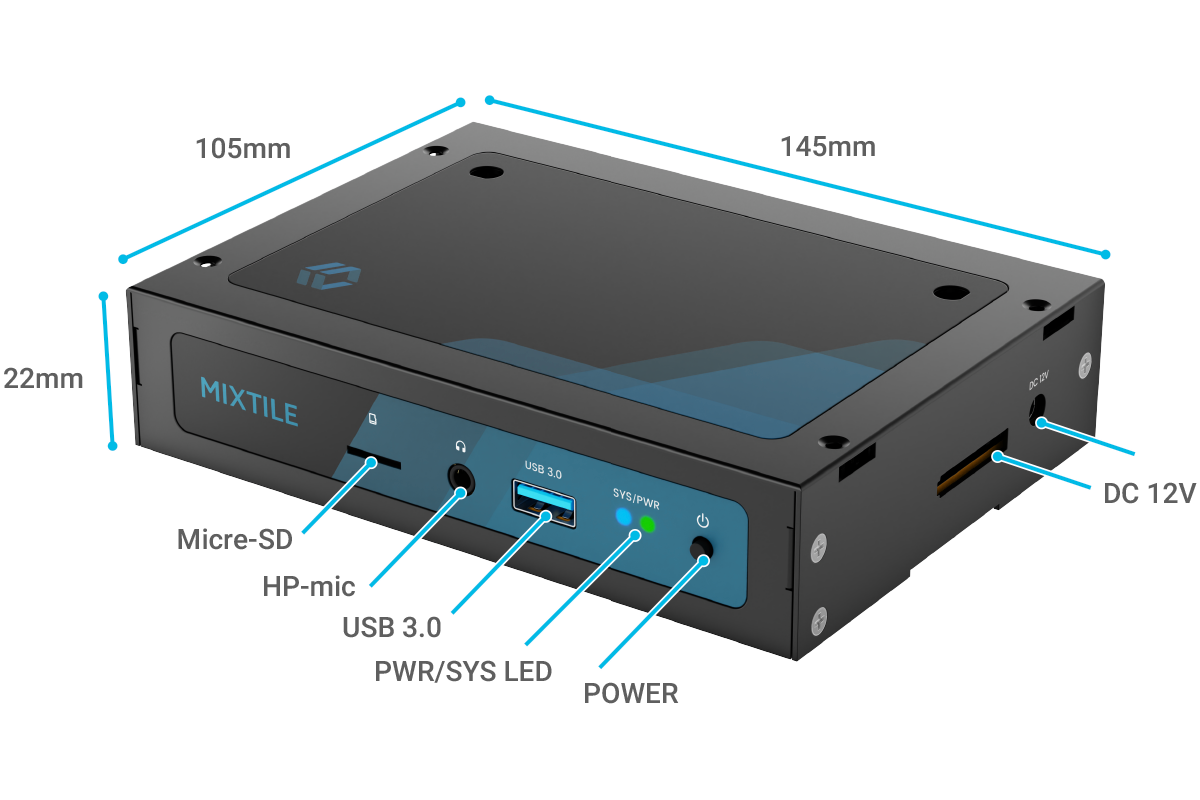 105mm

145mm

22mm

MIXTILE

USB 3.0

SYS/PWR

DC 12V

Micre-SD

HP-mic

USB 3.0

PWR/SYS LED

POWER

DC 12V